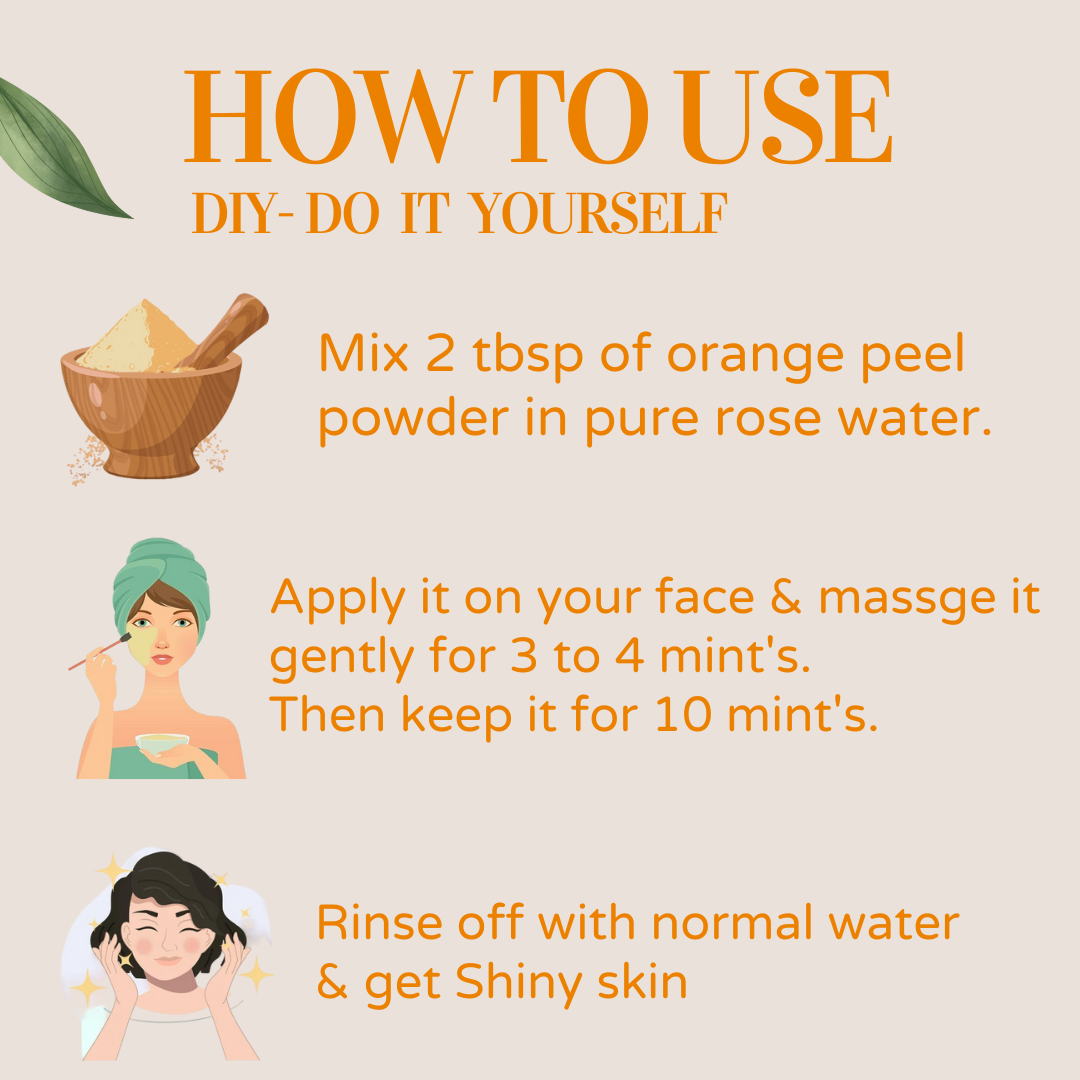 HOW TO USE
DIY- DO IT YOURSELF

Mix 2 tbsp of orange peel powder in pure rose water.

Apply it on your face & massge it gently for 3 to 4 mint's.
Then keep it for 10 mint's.

Rinse off with normal water & get Shiny skin