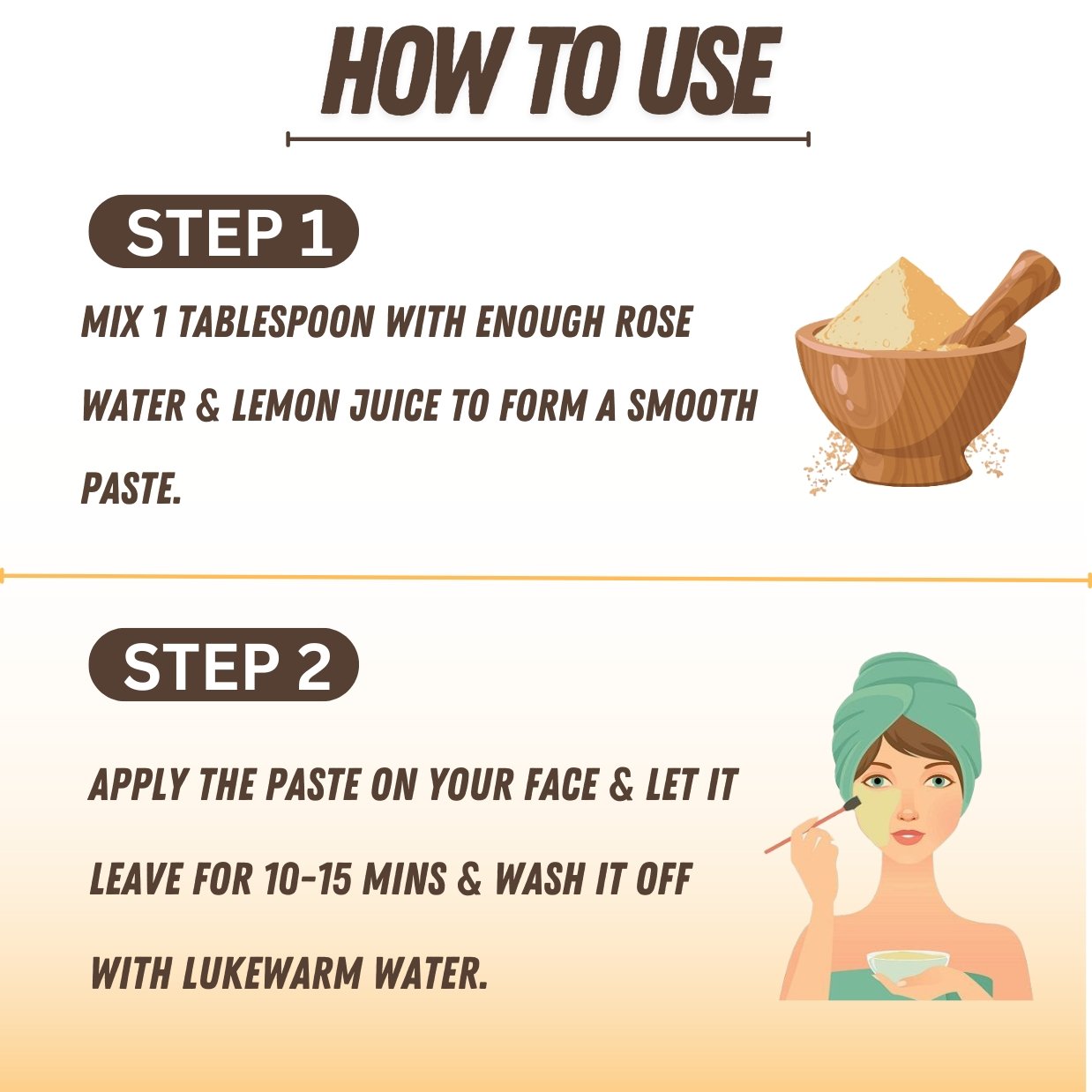 HOW TO USE

STEP 1

MIX 1 TABLESPOON WITH ENOUGH ROSE WATER & LEMON JUICE TO FORM A SMOOTH PASTE.

STEP 2

APPLY THE PASTE ON YOUR FACE & LET IT LEAVE FOR 10-15 MINS & WASH IT OFF WITH LUKEWARM WATER.